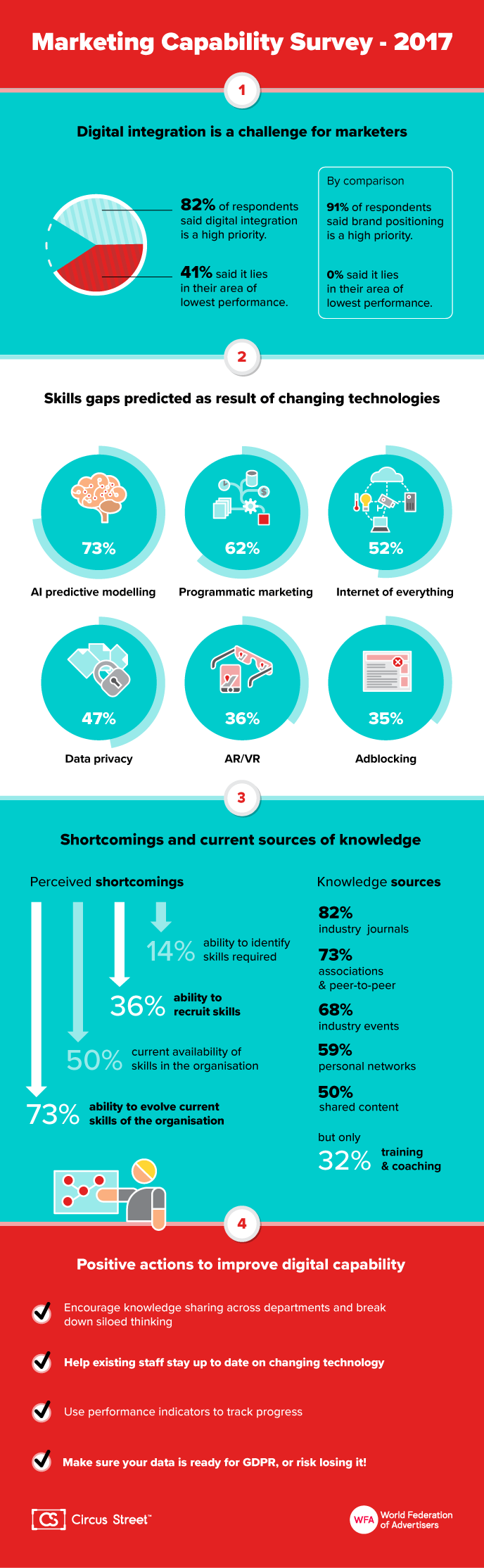 Marketing Capability Survey - 2017

1

Digital integration is a challenge for marketers

82% of respondents said digital integration is a high priority.

41% said it lies in their area of lowest performance.

By comparison

91% of respondents said brand positioning is a high priority.

0% said it lies in their area of lowest performance.

2

Skills gaps predicted as result of changing technologies

73%
AI predictive modelling

62%
Programmatic marketing

52%
Internet of everything

47%
Data privacy

36%
AR/VR

35%
Adblocking

3

Shortcomings and current sources of knowledge

Perceived shortcomings

14% ability to identify skills required

36% ability to recruit skills

50% current availability of skills in the organisation

73% ability to evolve current skills of the organisation

Knowledge sources

82%
industry journals

73%
associations & peer-to-peer

68%
industry events

59%
personal networks

50%
shared content

but only
32% training & coaching

4

Positive actions to improve digital capability

Encourage knowledge sharing across departments and break down siloed thinking

Help existing staff stay up to date on changing technology

Use performance indicators to track progress

Make sure your data is ready for GDPR, or risk losing it!

CS Circus Street™

WFA World Federation of Advertisers